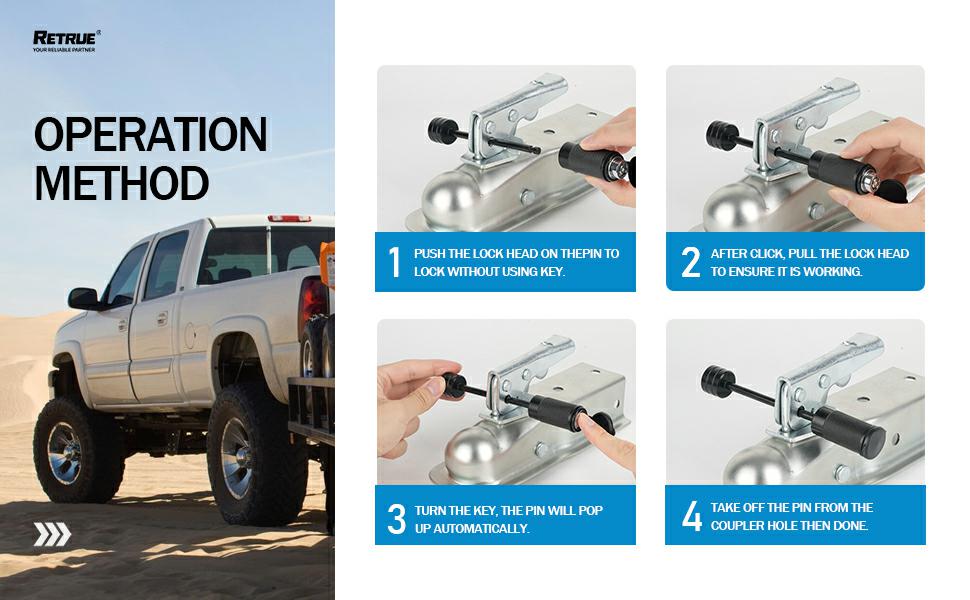 RETRUE®
YOUR RELIABLE PARTNER

OPERATION METHOD

1 PUSH THE LOCK HEAD ON THEPIN TO LOCK WITHOUT USING KEY.

2 AFTER CLICK, PULL THE LOCK HEAD TO ENSURE IT IS WORKING.

3 TURN THE KEY, THE PIN WILL POP UP AUTOMATICALLY.

4 TAKE OFF THE PIN FROM THE COUPLER HOLE THEN DONE.