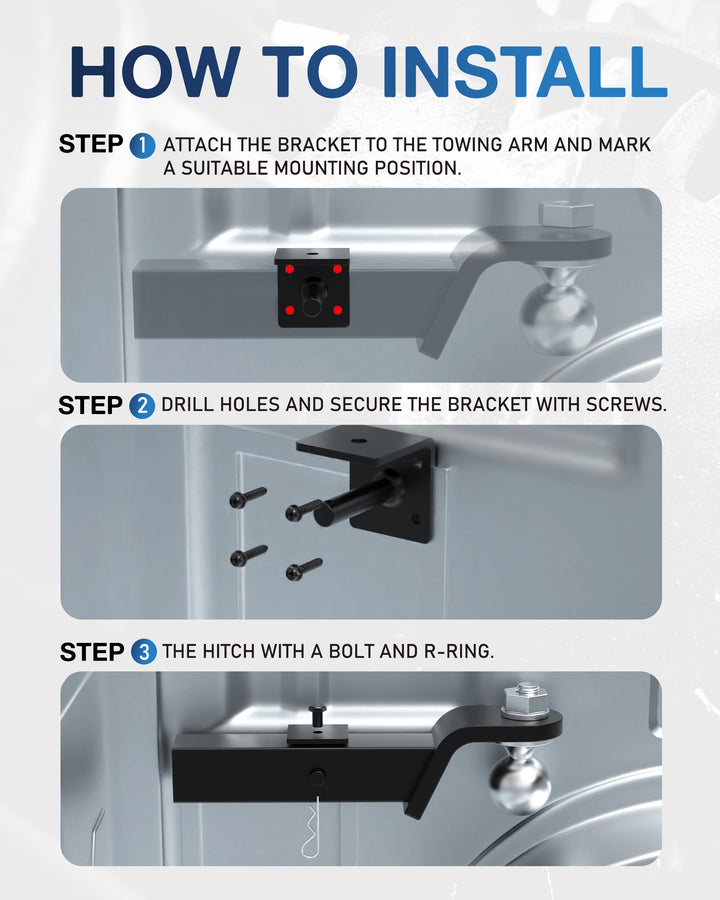 HOW TO INSTALL

STEP 1 ATTACH THE BRACKET TO THE TOWING ARM AND MARK A SUITABLE MOUNTING POSITION.

STEP 2 DRILL HOLES AND SECURE THE BRACKET WITH SCREWS.

STEP 3 THE HITCH WITH A BOLT AND R-RING.