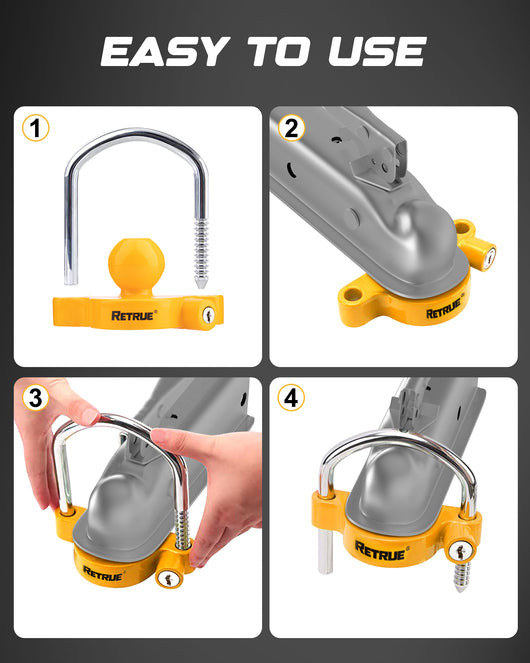 EASY TO USE

1

RETRUE®

2

RETRUE®

3

RETRUE®

4

RETRUE®