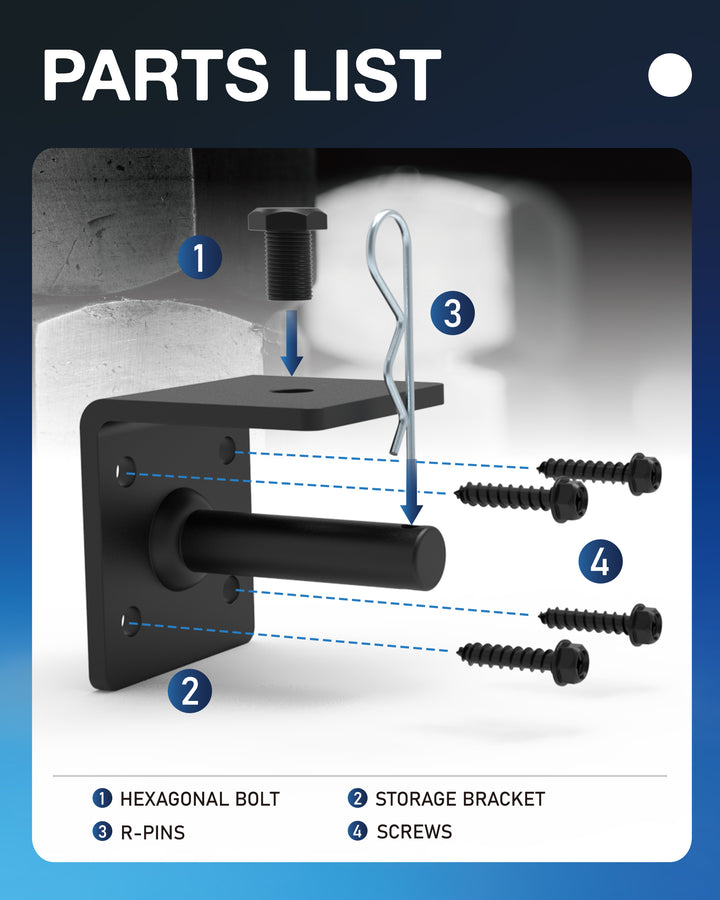 PARTS LIST

1

3

4

2

1 HEXAGONAL BOLT
2 STORAGE BRACKET
3 R-PINS
4 SCREWS