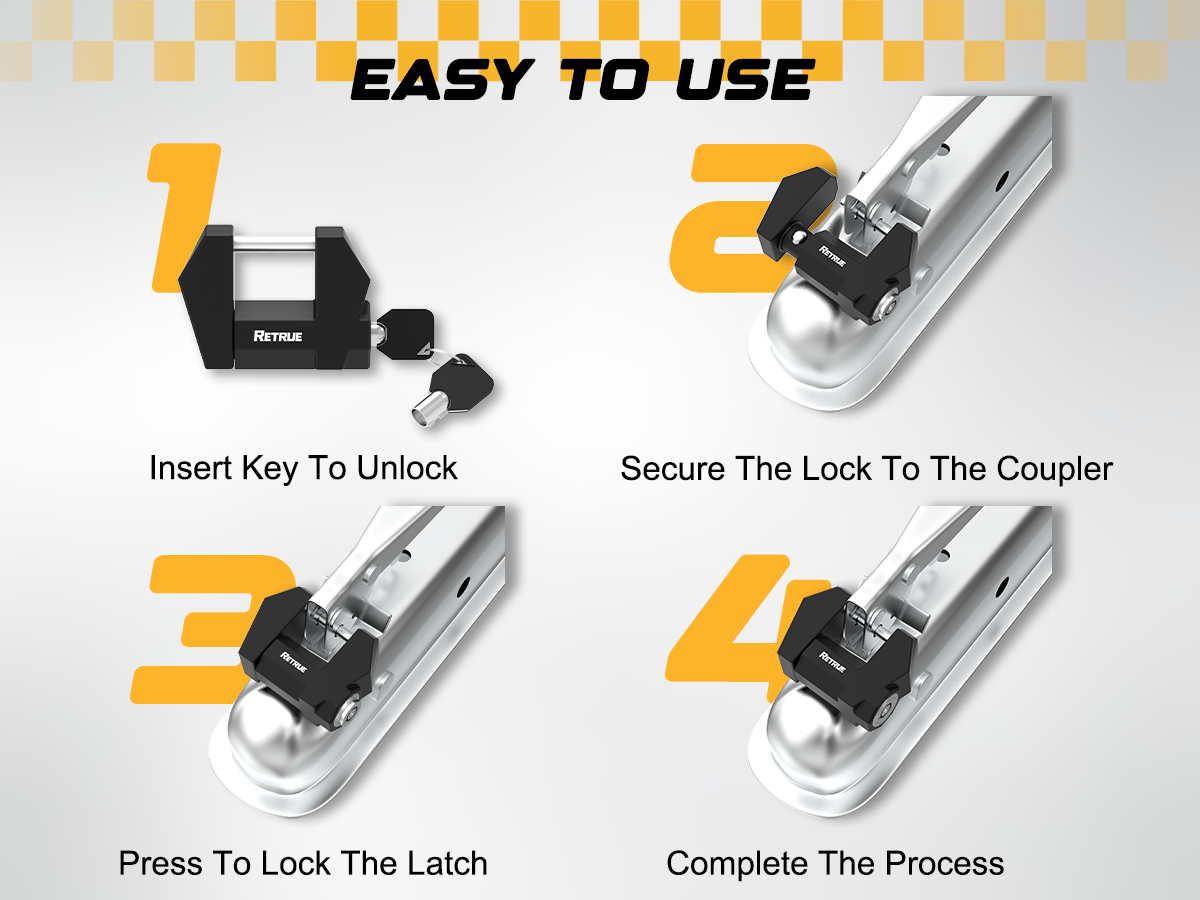 EASY TO USE

1

RETRUE

Insert Key To Unlock

2

RETRUE

Secure The Lock To The Coupler

3

RETRUE

Press To Lock The Latch

4

RETRUE

Complete The Process