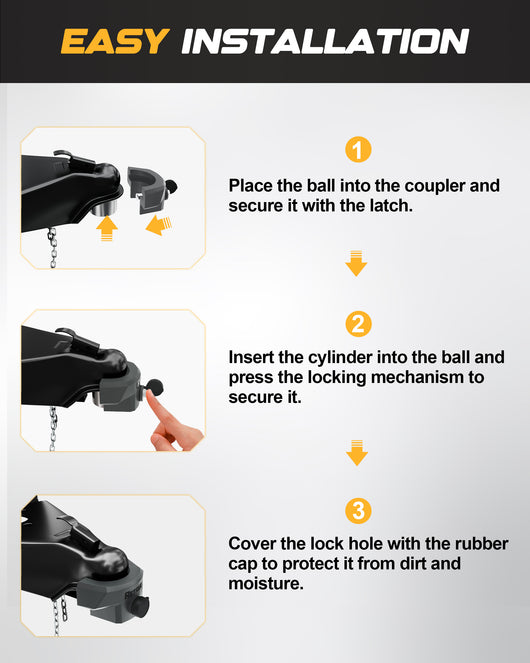 EASY INSTALLATION

1

Place the ball into the coupler and secure it with the latch.

2

Insert the cylinder into the ball and press the locking mechanism to secure it.

3

Cover the lock hole with the rubber cap to protect it from dirt and moisture.