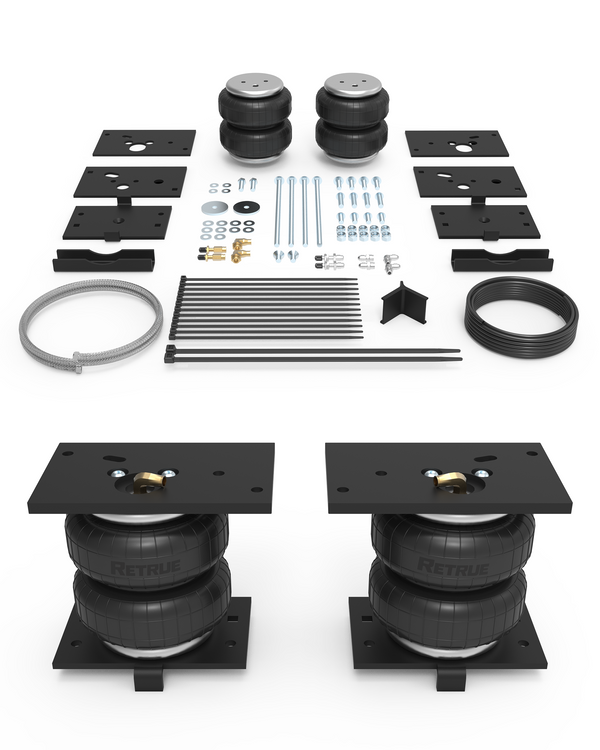 RETRUE

RETRUE