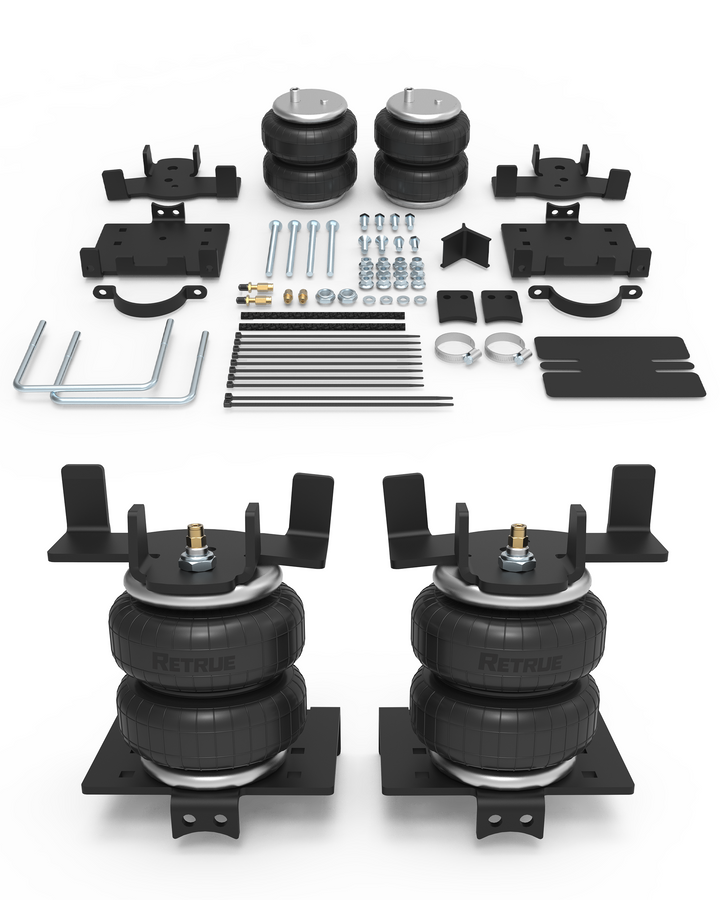 RETRUE

RETRUE