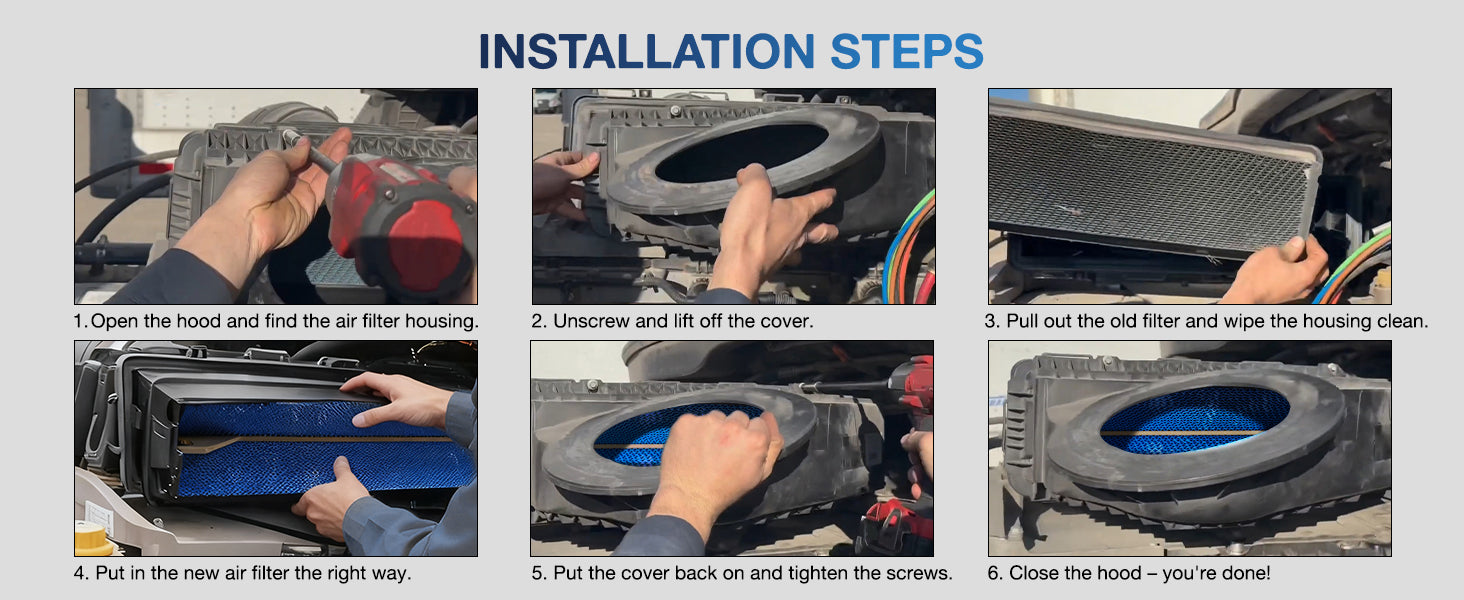 INSTALLATION STEPS

1.Open the hood and find the air filter housing.

2. Unscrew and lift off the cover.

3. Pull out the old filter and wipe the housing clean.

4. Put in the new air filter the right way.

5. Put the cover back on and tighten the screws.

6. Close the hood – you're done!