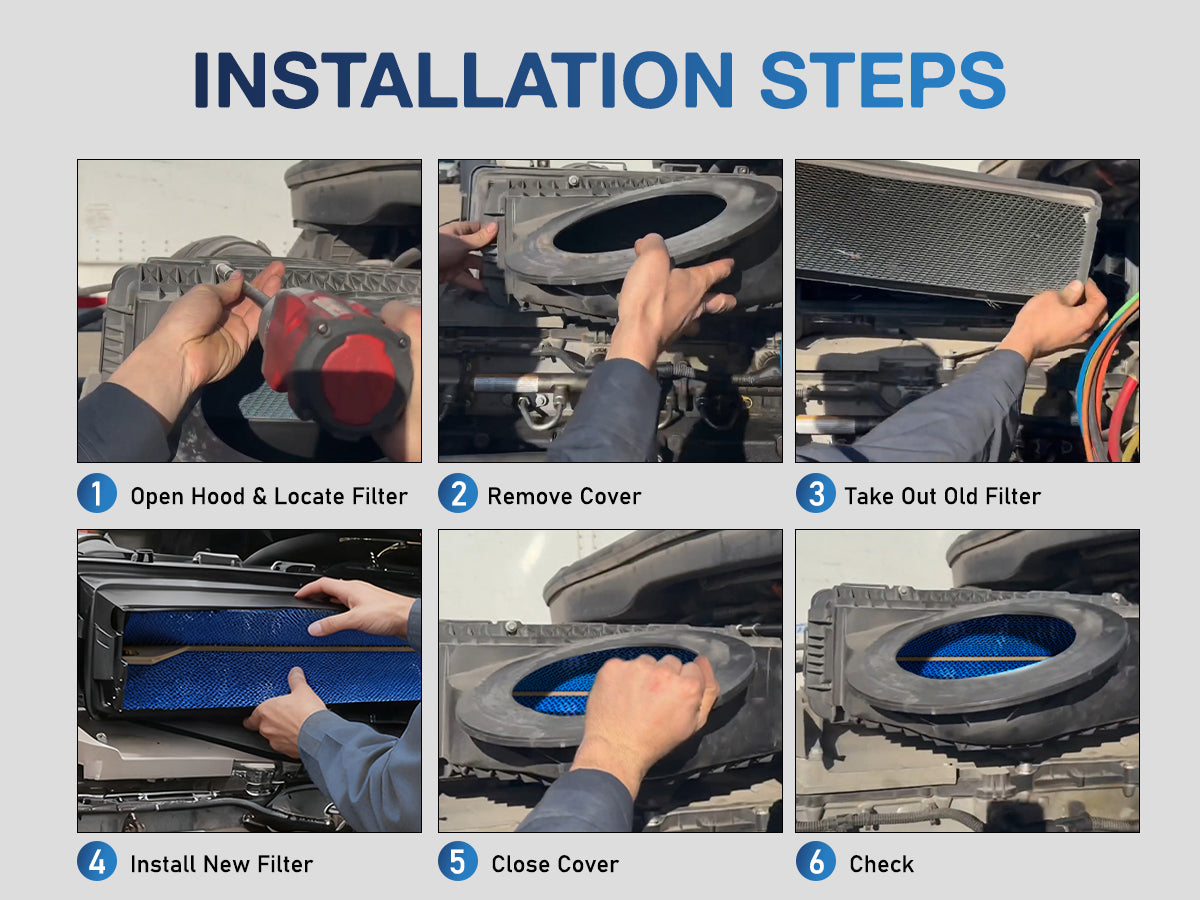 INSTALLATION STEPS

1 Open Hood & Locate Filter

2 Remove Cover

3 Take Out Old Filter

4 Install New Filter

5 Close Cover

6 Check